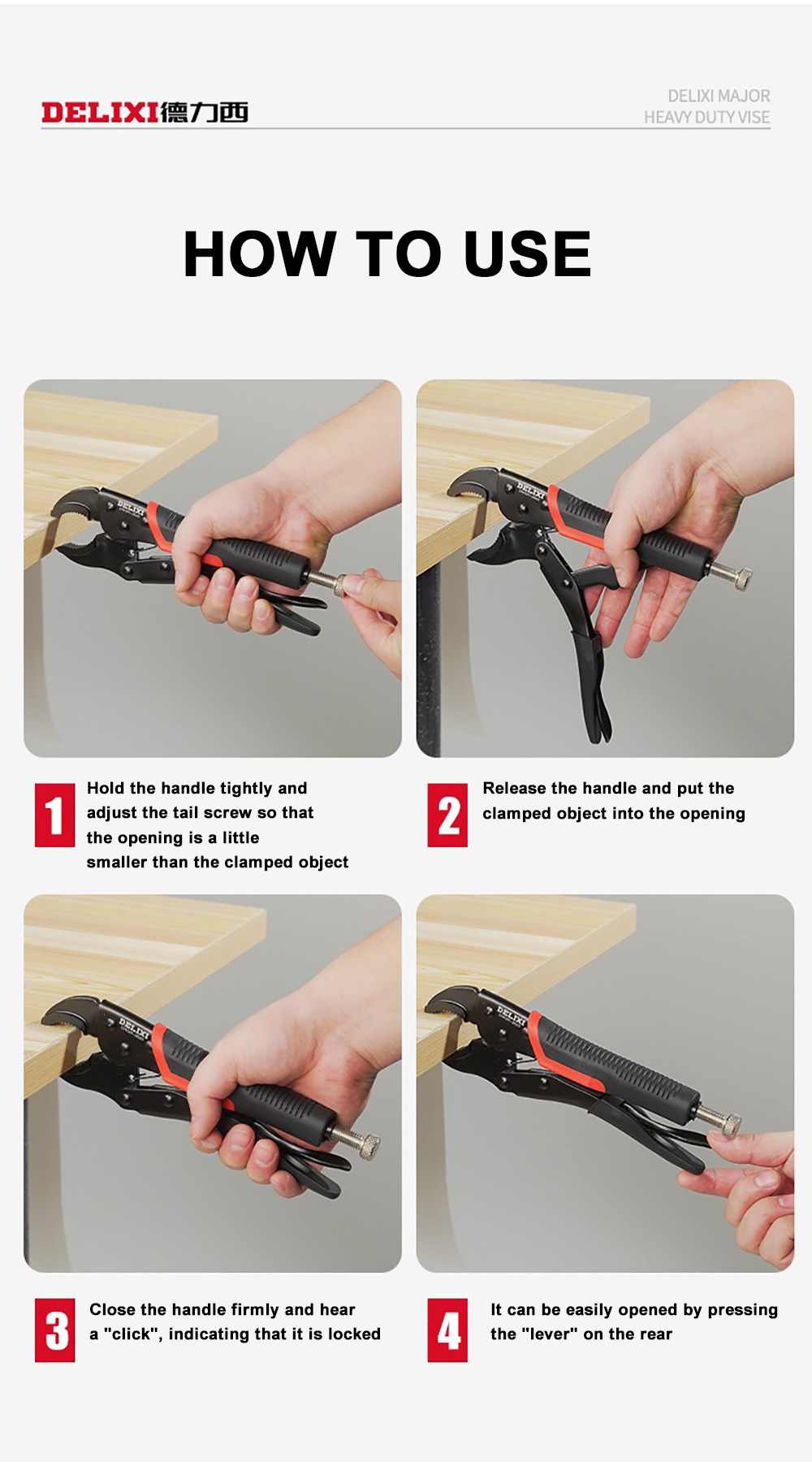 DELIXI德力西

DELIXI MAJOR
HEAVY DUTY VISE

HOW TO USE

DELIXI

DELIXI

1 Hold the handle tightly and adjust the tail screw so that the opening is a little smaller than the clamped object

2 Release the handle and put the clamped object into the opening

DELIXI

DELIXI

3 Close the handle firmly and hear a "click", indicating that it is locked

4 It can be easily opened by pressing the "lever" on the rear