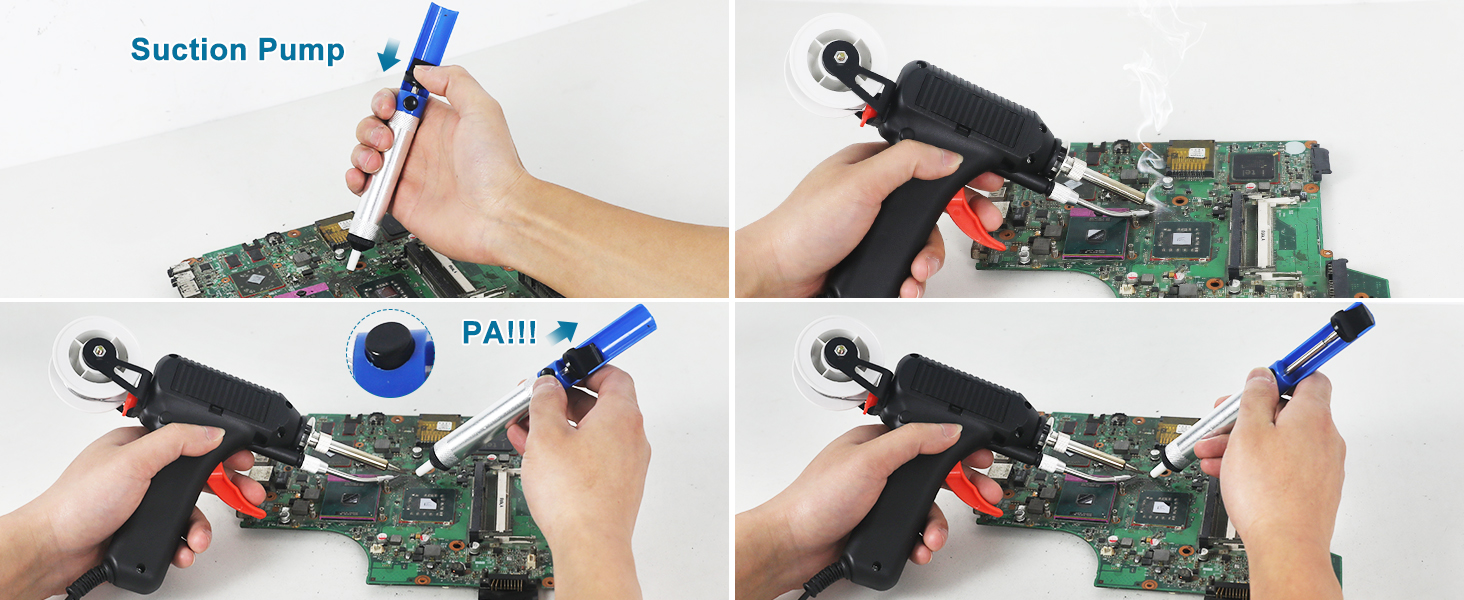 Suction Pump

PA!!!