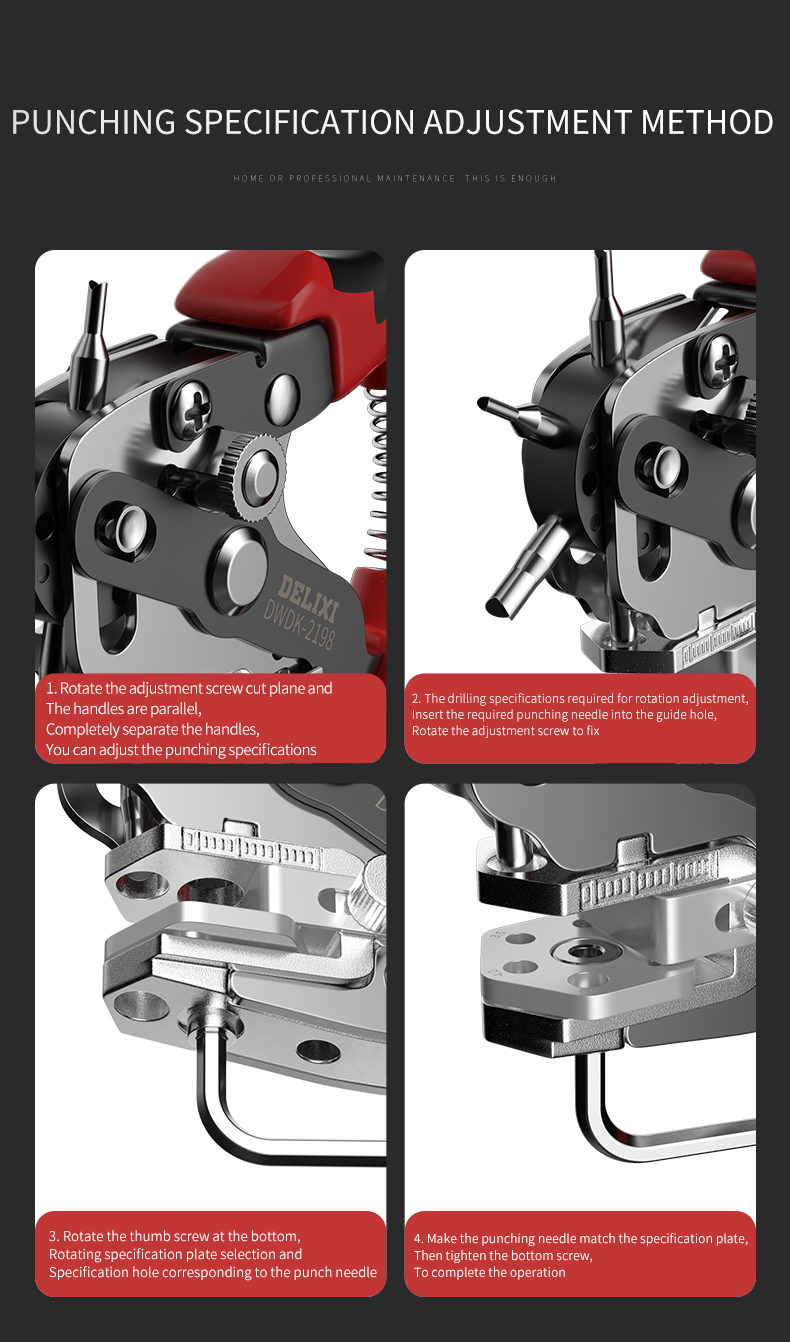 PUNCHING SPECIFICATION ADJUSTMENT METHOD

HOME OR PROFESSIONAL MAINTENANCE THIS IS ENOUGH

DELIXI
DWDK-2198

1. Rotate the adjustment screw cut plane and
The handles are parallel,
Completely separate the handles,
You can adjust the punching specifications

2. The drilling specifications required for rotation adjustment,
Insert the required punching needle into the guide hole,
Rotate the adjustment screw to fix

3. Rotate the thumb screw at the bottom,
Rotating specification plate selection and
Specification hole corresponding to the punch needle

4. Make the punching needle match the specification plate,
Then tighten the bottom screw,
To complete the operation