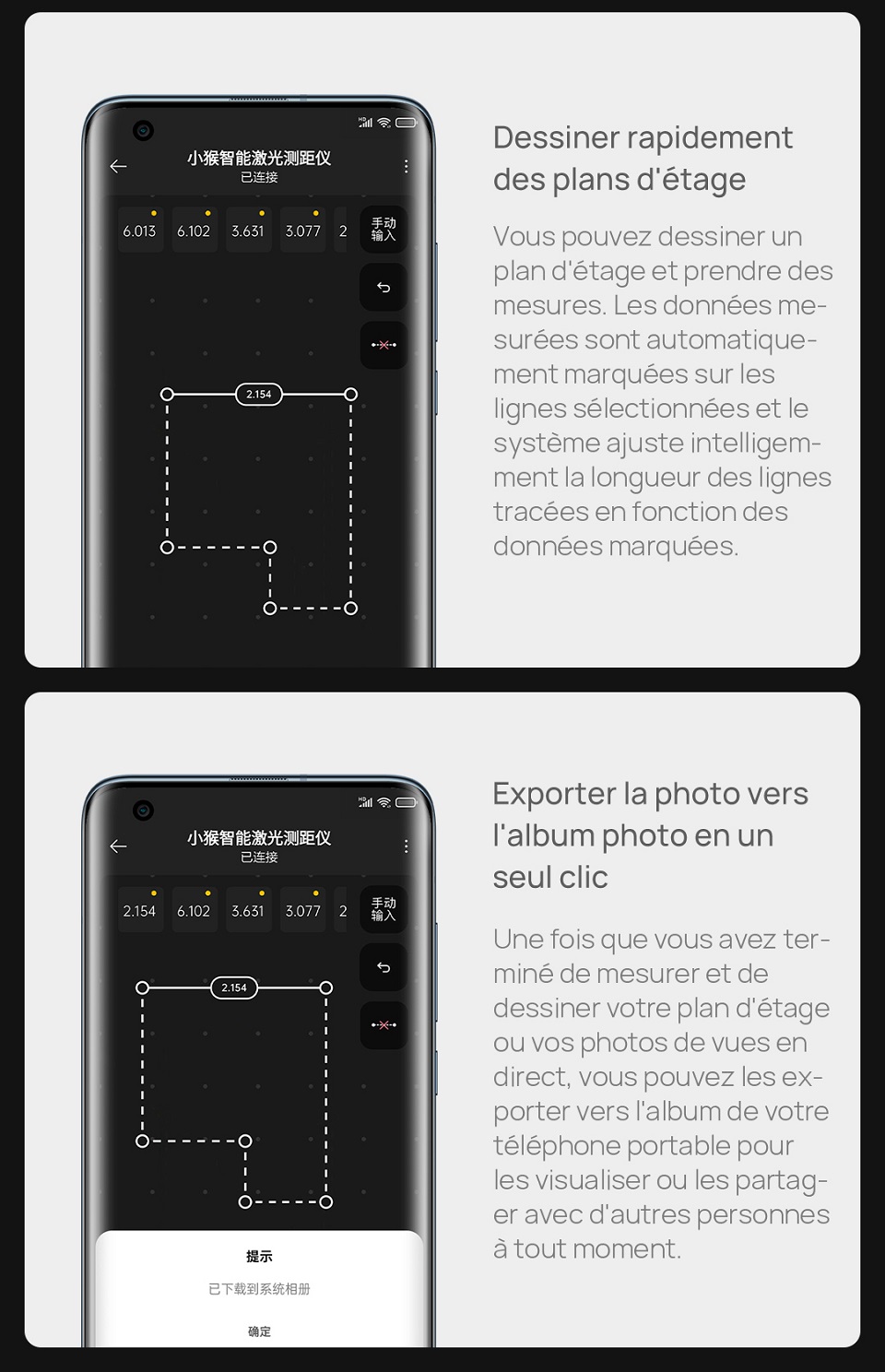 小猴智能激光测距仪
已连接

6.013 6.102 3.631 3.077 2

手动输入

2.154

Dessiner rapidement des plans d'étage

Vous pouvez dessiner un plan d'étage et prendre des mesures. Les données mesurées sont automatiquement marquées sur les lignes sélectionnées et le système ajuste intelligemment la longueur des lignes tracées en fonction des données marquées.

小猴智能激光测距仪
已连接

2.154 6.102 3.631 3.077 2

手动输入

2.154

提示
已下载到系统相册
确定

Exporter la photo vers l'album photo en un seul clic

Une fois que vous avez terminé de mesurer et de dessiner votre plan d'étage ou vos photos de vues en direct, vous pouvez les exporter vers l'album de votre téléphone portable pour les visualiser ou les partager avec d'autres personnes à tout moment.