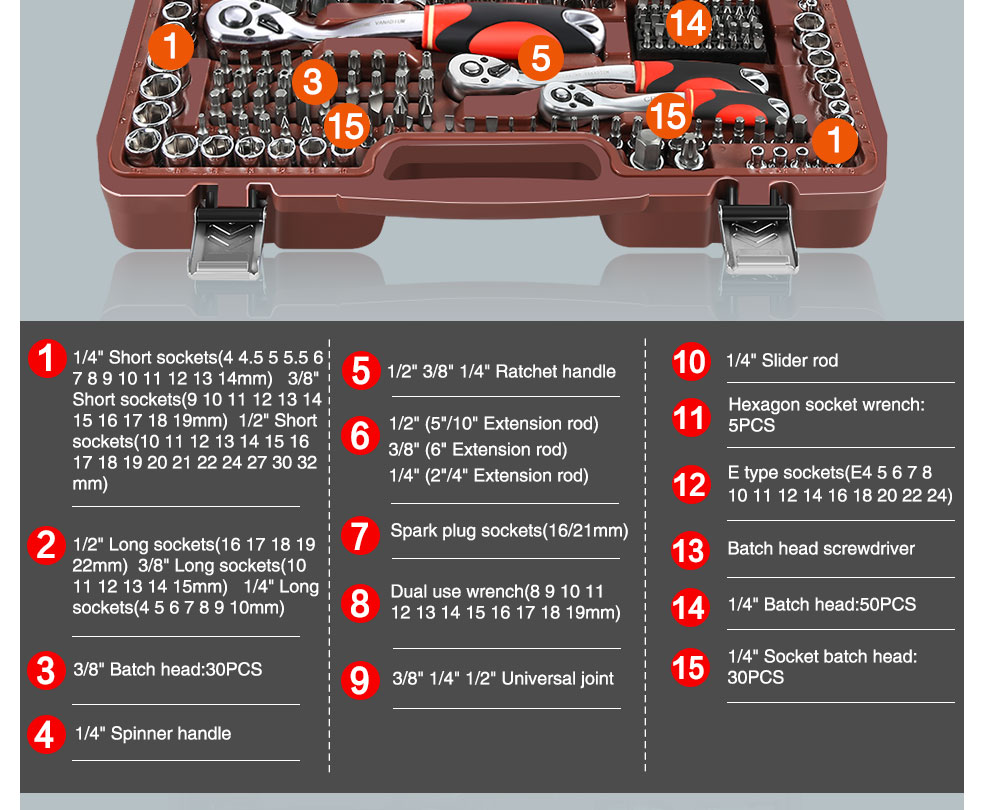 1

14

3

5

15

15

1

1 1/4" Short sockets(4 4.5 5 5.5 6 7 8 9 10 11 12 13 14mm) 3/8" Short sockets(9 10 11 12 13 14 15 16 17 18 19mm) 1/2" Short sockets(10 11 12 13 14 15 16 17 18 19 20 21 22 24 27 30 32 mm)

2 1/2" Long sockets(16 17 18 19 22mm) 3/8" Long sockets(10 11 12 13 14 15mm) 1/4" Long sockets(4 5 6 7 8 9 10mm)

3 3/8" Batch head:30PCS

4 1/4" Spinner handle

5 1/2" 3/8" 1/4" Ratchet handle

6 1/2" (5"/10" Extension rod)
3/8" (6" Extension rod)
1/4" (2"/4" Extension rod)

7 Spark plug sockets(16/21mm)

8 Dual use wrench(8 9 10 11 12 13 14 15 16 17 18 19mm)

9 3/8" 1/4" 1/2" Universal joint

10 1/4" Slider rod

11 Hexagon socket wrench: 5PCS

12 E type sockets(E4 5 6 7 8 10 11 12 14 16 18 20 22 24)

13 Batch head screwdriver

14 1/4" Batch head:50PCS

15 1/4" Socket batch head: 30PCS