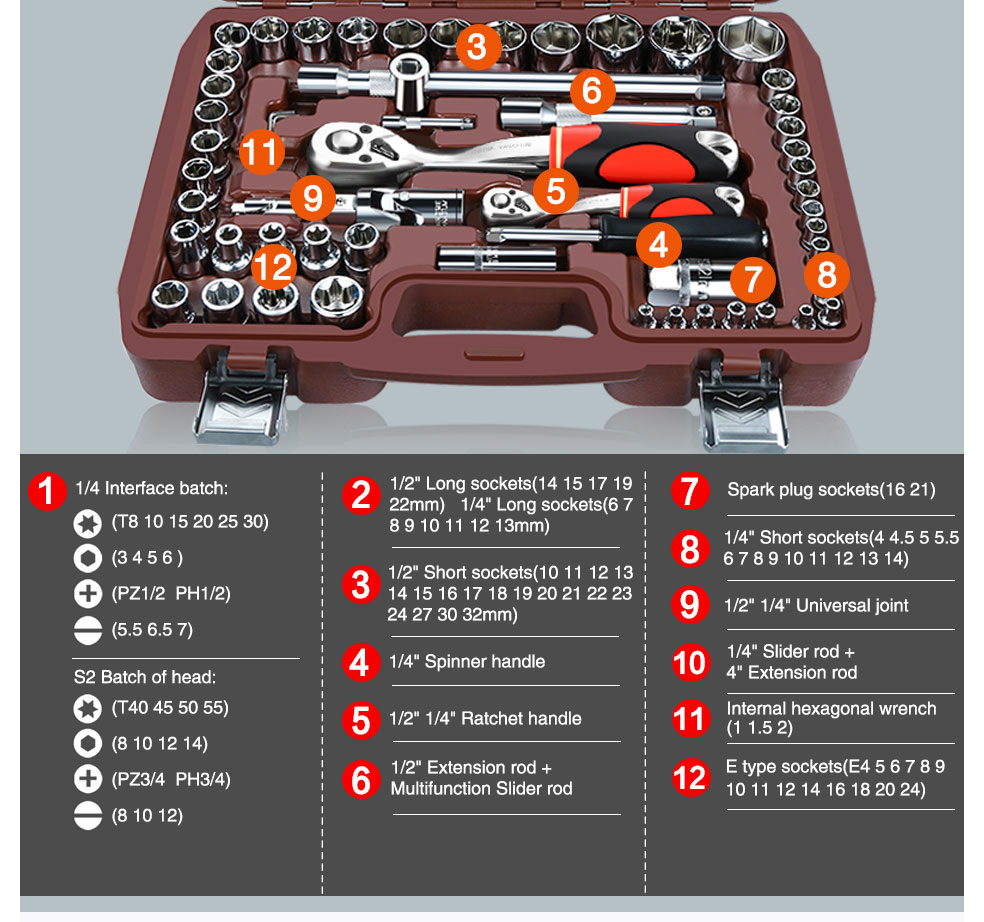 3
6
11
9
5
4
12
7
8

1 1/4 Interface batch:
(T8 10 15 20 25 30)
(3 4 5 6 )
(PZ1/2 PH1/2)
(5.5 6.5 7)

S2 Batch of head:
(T40 45 50 55)
(8 10 12 14)
(PZ3/4 PH3/4)
(8 10 12)

2 1/2" Long sockets(14 15 17 19 22mm) 1/4" Long sockets(6 7 8 9 10 11 12 13mm)

3 1/2" Short sockets(10 11 12 13 14 15 16 17 18 19 20 21 22 23 24 27 30 32mm)

4 1/4" Spinner handle

5 1/2" 1/4" Ratchet handle

6 1/2" Extension rod + Multifunction Slider rod

7 Spark plug sockets(16 21)

8 1/4" Short sockets(4 4.5 5 5.5 6 7 8 9 10 11 12 13 14)

9 1/2" 1/4" Universal joint

10 1/4" Slider rod + 4" Extension rod

11 Internal hexagonal wrench (1 1.5 2)

12 E type sockets(E4 5 6 7 8 9 10 11 12 14 16 18 20 24)