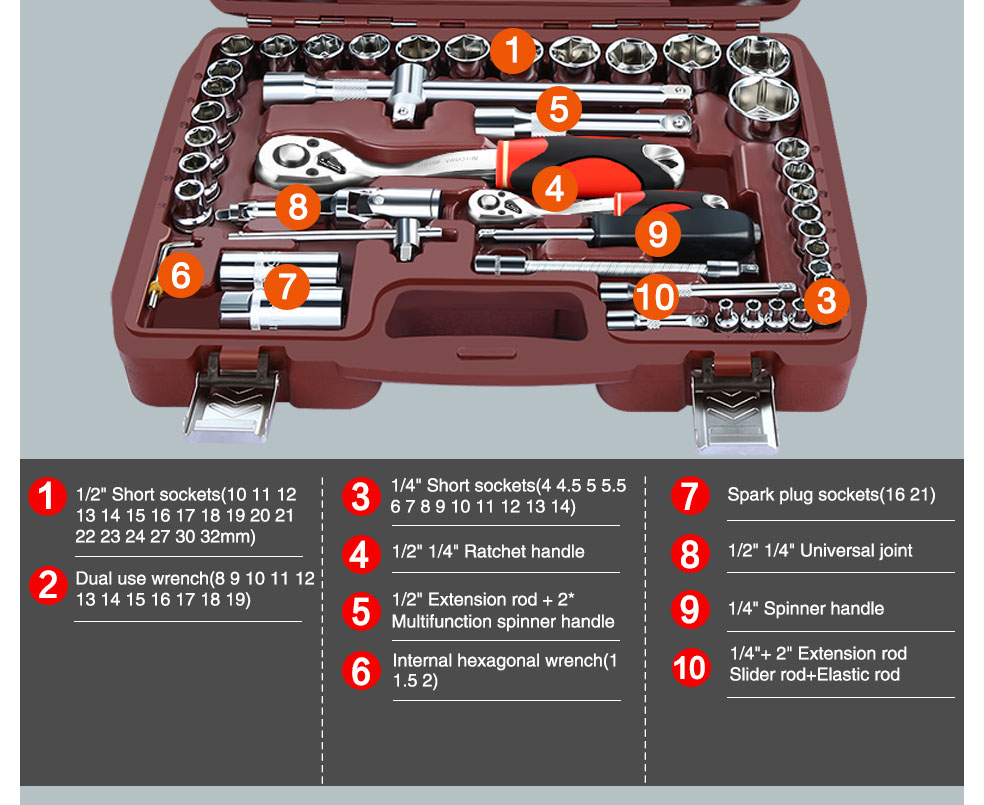 1
5
4
8
9
6
7
10
3

1 1/2" Short sockets(10 11 12 13 14 15 16 17 18 19 20 21 22 23 24 27 30 32mm)

2 Dual use wrench(8 9 10 11 12 13 14 15 16 17 18 19)

3 1/4" Short sockets(4 4.5 5 5.5 6 7 8 9 10 11 12 13 14)

4 1/2" 1/4" Ratchet handle

5 1/2" Extension rod + 2* Multifunction spinner handle

6 Internal hexagonal wrench(1 1.5 2)

7 Spark plug sockets(16 21)

8 1/2" 1/4" Universal joint

9 1/4" Spinner handle

10 1/4"+ 2" Extension rod Slider rod+Elastic rod