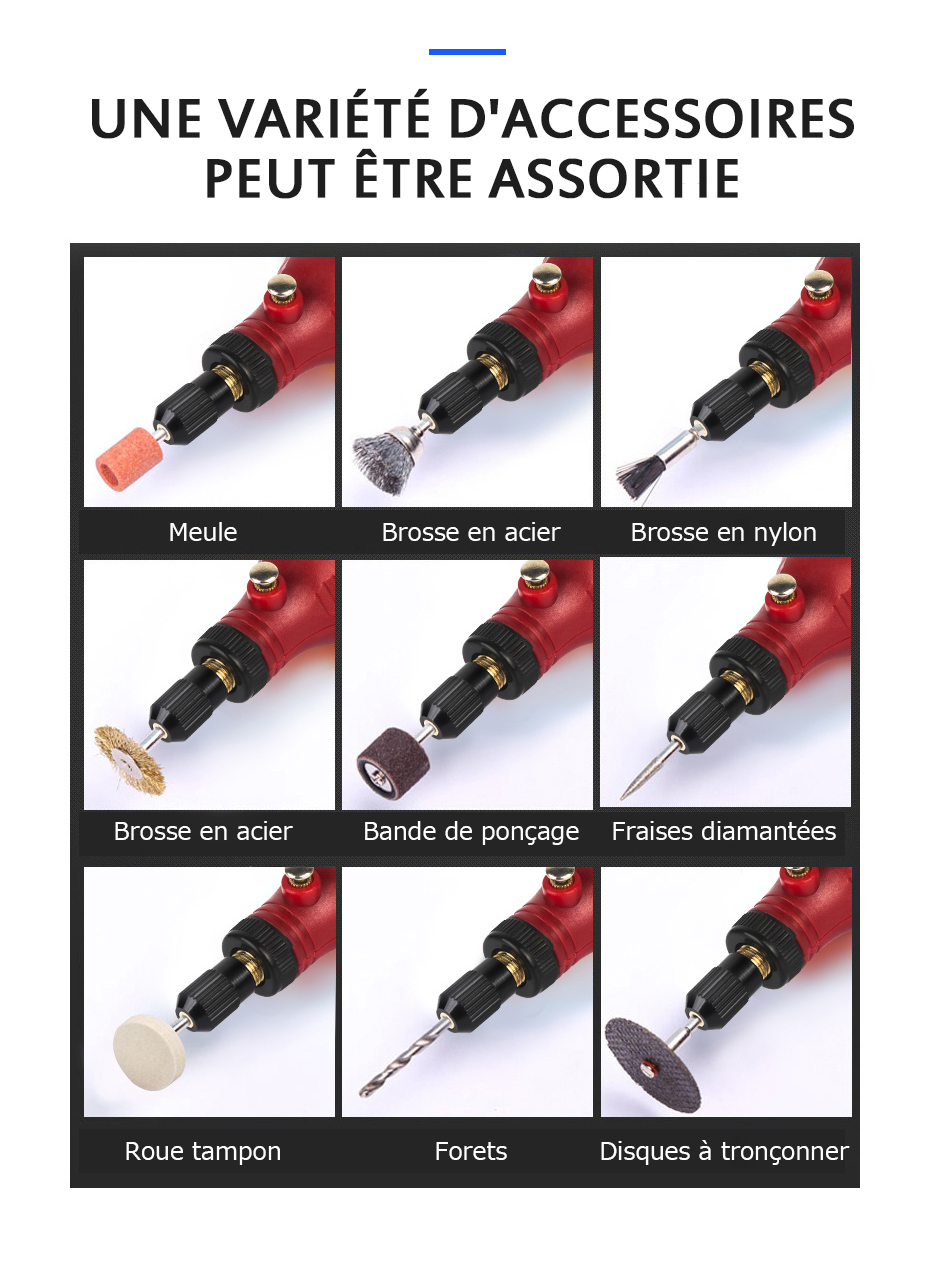 UNE VARIÉTÉ D'ACCESSOIRES PEUT ÊTRE ASSORTIE

Meule

Brosse en acier

Brosse en nylon

Brosse en acier

Bande de ponçage

Fraises diamantées

Roue tampon

Forets

Disques à tronçonner