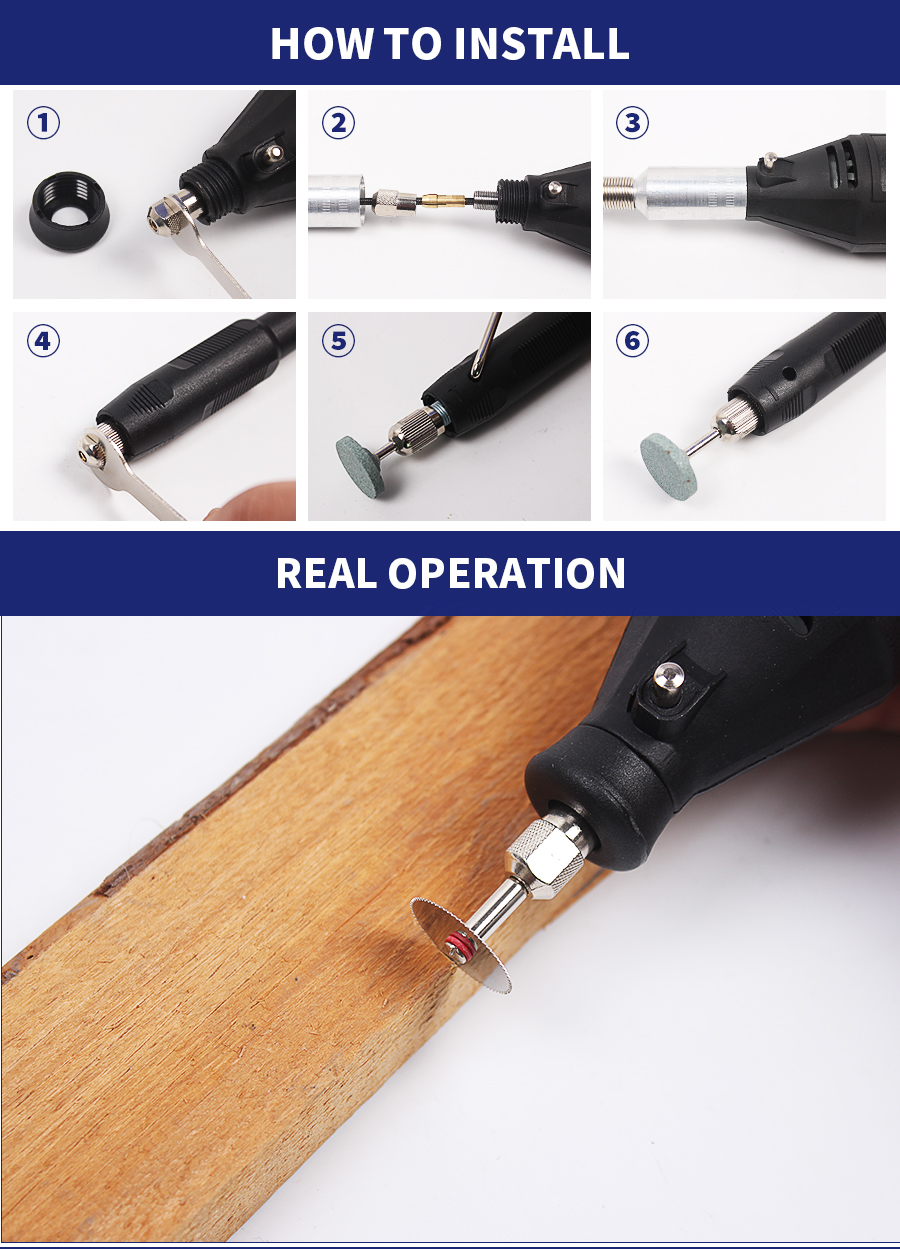 HOW TO INSTALL

1

2

3

4

5

6

REAL OPERATION