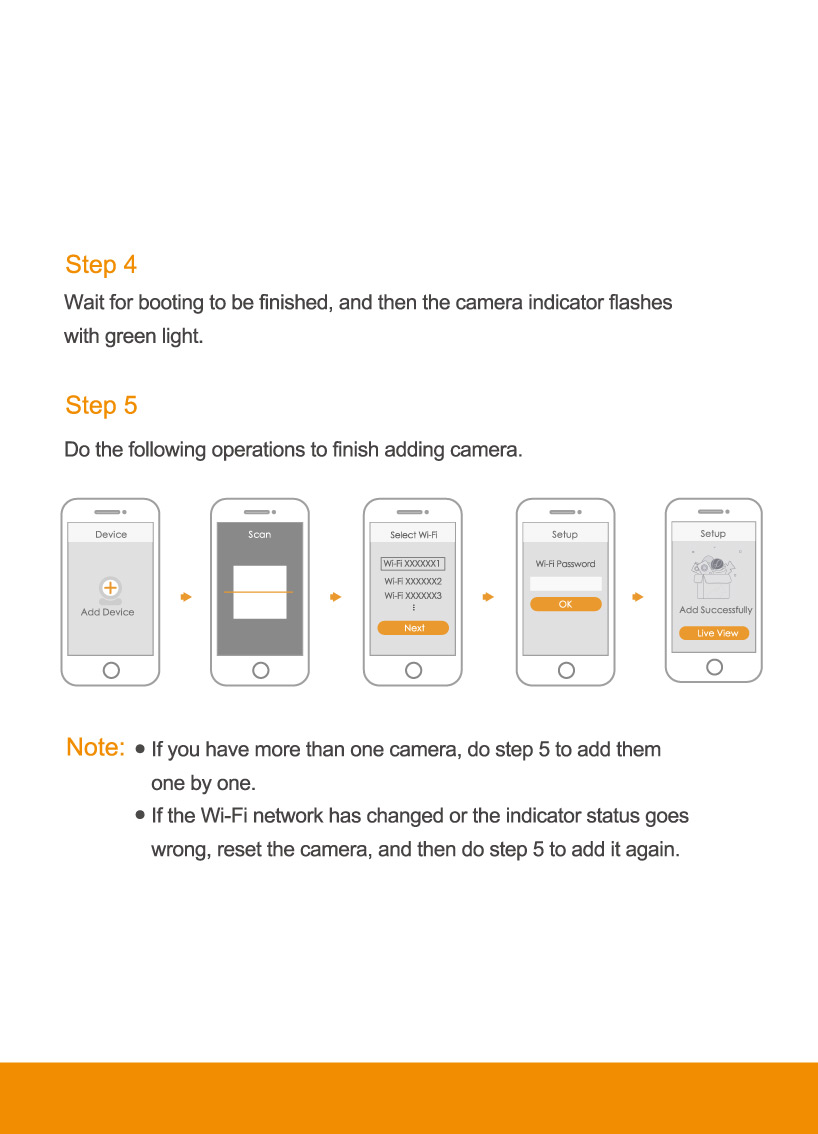 Step 4

Wait for booting to be finished, and then the camera indicator flashes with green light.

Step 5

Do the following operations to finish adding camera.

Device

Add Device

Scan

Select Wi-Fi

Wi-Fi XXXXXX1

Wi-Fi XXXXXX2

Wi-Fi XXXXXX3

⋮

Next

Setup

Wi-Fi Password

OK

Setup

Add Successfully

Live View

Note: • If you have more than one camera, do step 5 to add them one by one.

• If the Wi-Fi network has changed or the indicator status goes wrong, reset the camera, and then do step 5 to add it again.