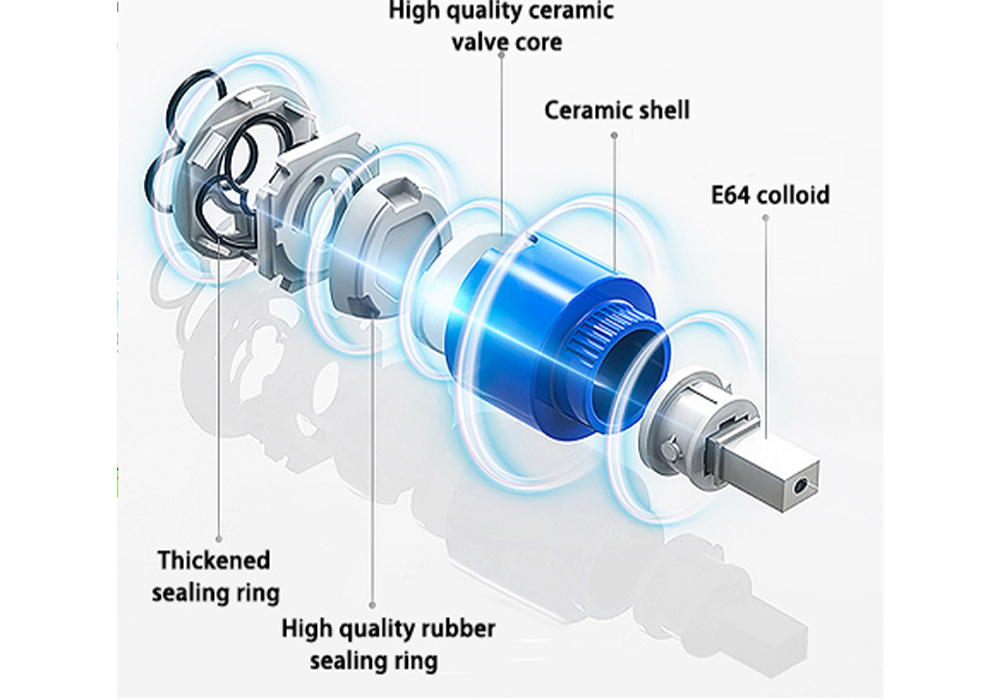 High quality ceramic valve core

Ceramic shell

E64 colloid

Thickened sealing ring

High quality rubber sealing ring