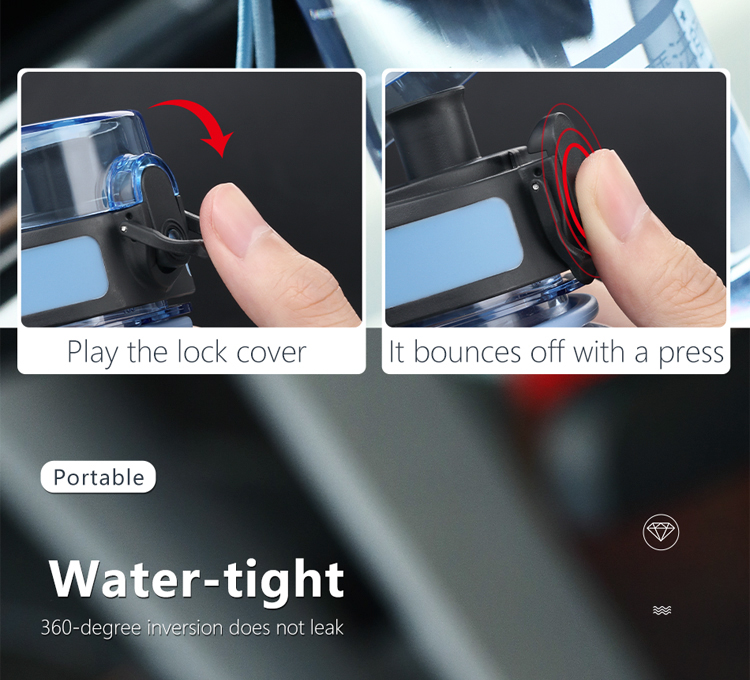 Play the lock cover

It bounces off with a press

Portable

Water-tight

360-degree inversion does not leak