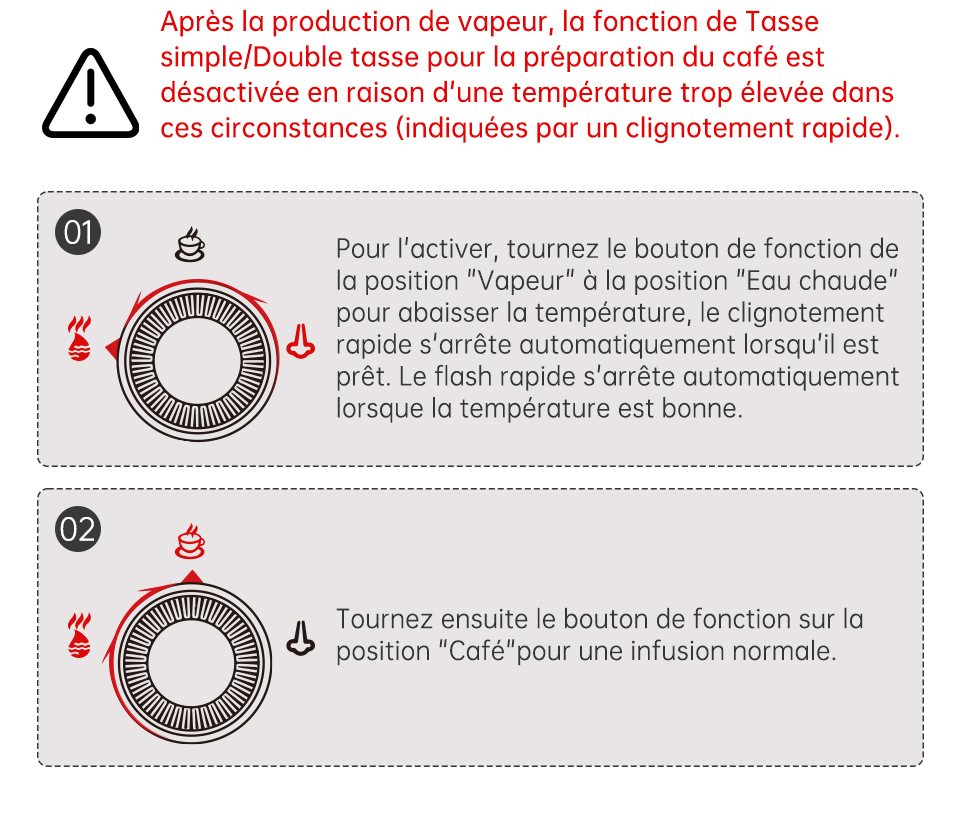 Après la production de vapeur, la fonction de Tasse simple/Double tasse pour la préparation du café est désactivée en raison d'une température trop élevée dans ces circonstances (indiquées par un clignotement rapide).

01

Pour l'activer, tournez le bouton de fonction de la position "Vapeur" à la position "Eau chaude" pour abaisser la température, le clignotement rapide s'arrête automatiquement lorsqu'il est prêt. Le flash rapide s'arrête automatiquement lorsque la température est bonne.

02

Tournez ensuite le bouton de fonction sur la position "Café"pour une infusion normale.