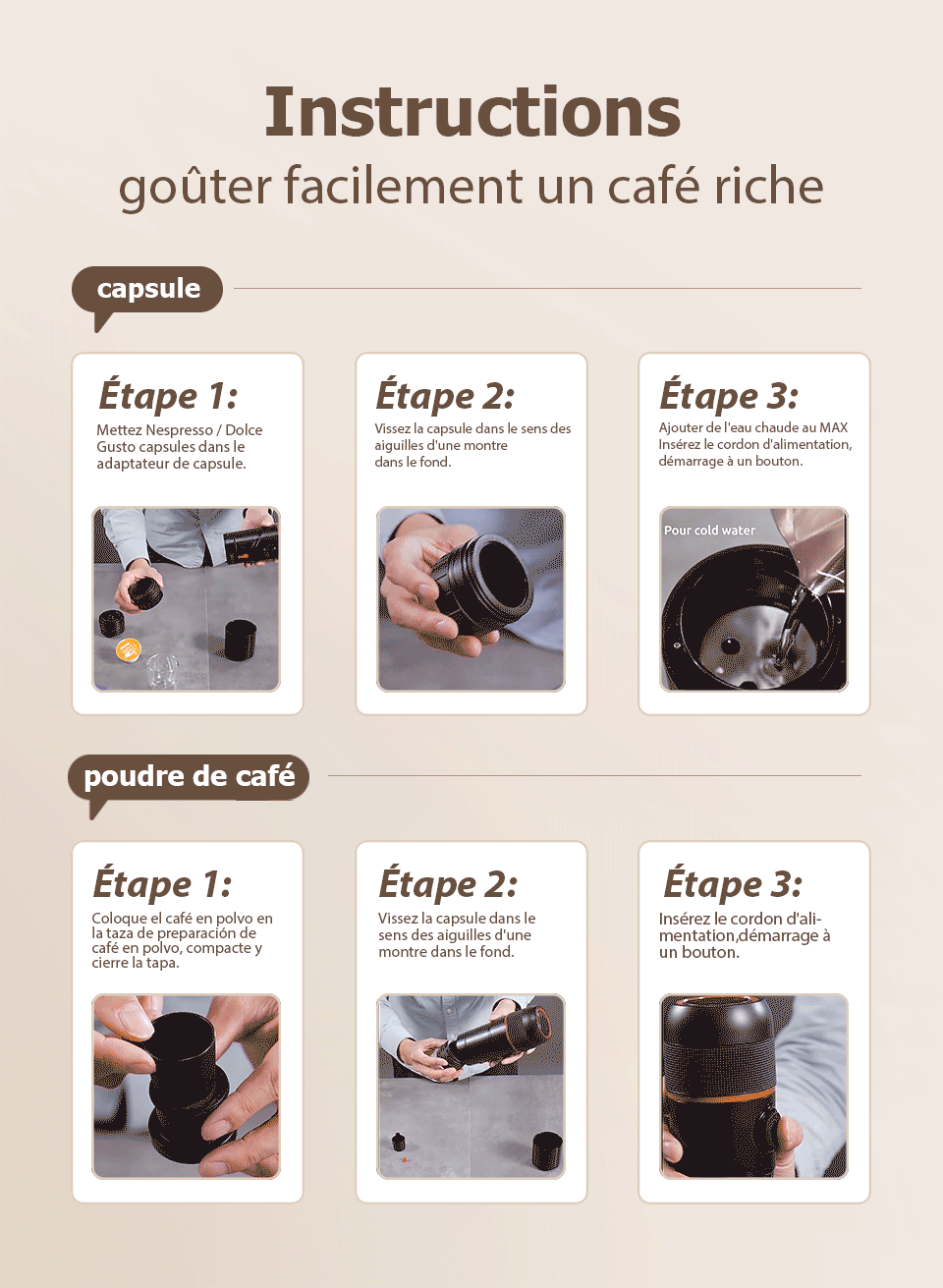 Instructions
goûter facilement un café riche

capsule

Étape 1:
Mettez Nespresso / Dolce Gusto capsules dans le adaptateur de capsule.

Étape 2:
Vissez la capsule dans le sens des aiguilles d'une montre dans le fond.

Étape 3:
Ajouter de l'eau chaude au MAX Insérez le cordon d'alimentation, démarrage à un bouton.

Pour cold water

poudre de café

Étape 1:
Coloque el café en polvo en la taza de preparación de café en polvo, compacte y cierre la tapa.

Étape 2:
Vissez la capsule dans le sens des aiguilles d'une montre dans le fond.

Étape 3:
Insérez le cordon d'alimentation,démarrage à un bouton.