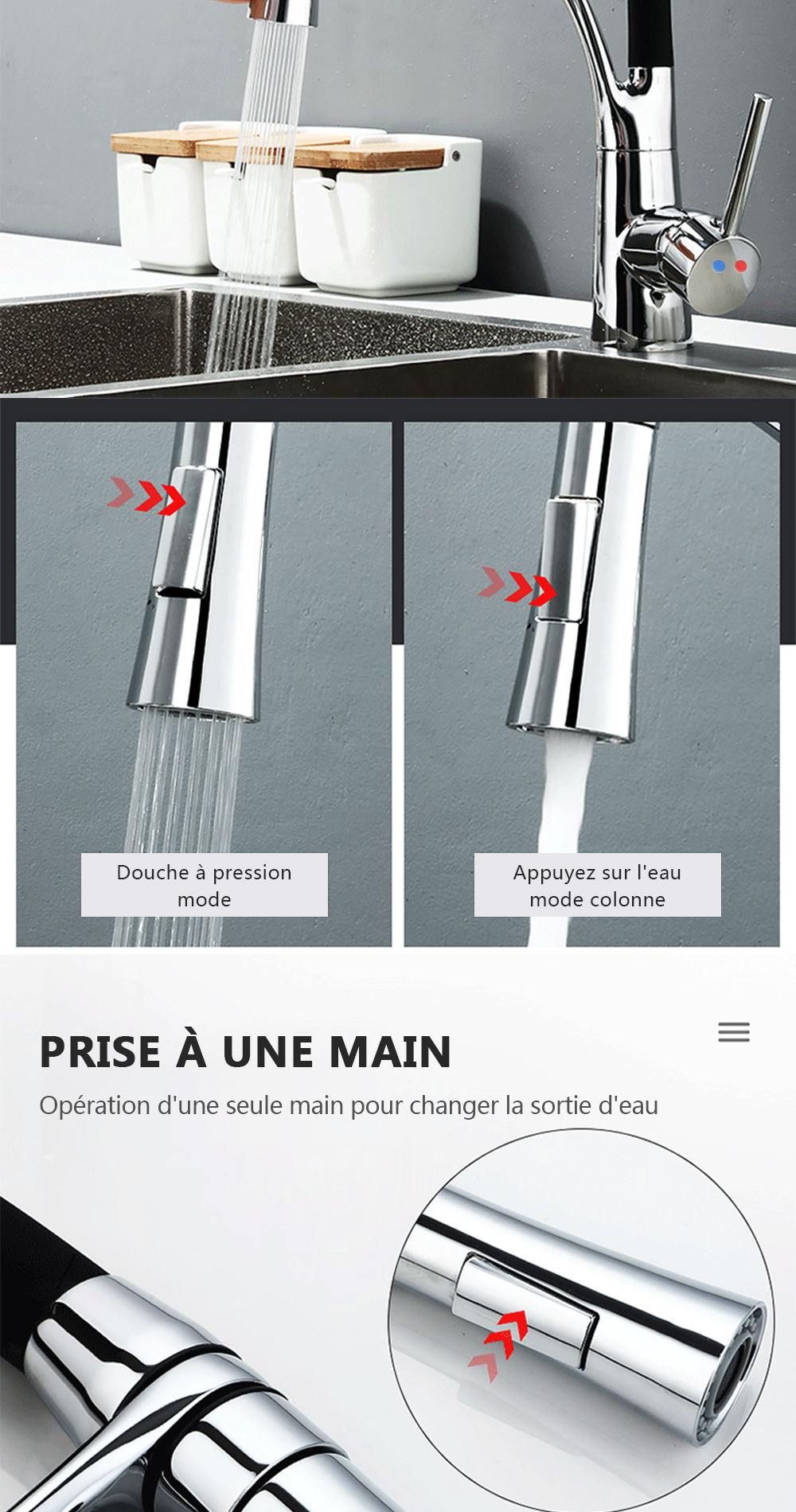 Douche à pression mode

Appuyez sur l'eau mode colonne

PRISE À UNE MAIN

Opération d'une seule main pour changer la sortie d'eau